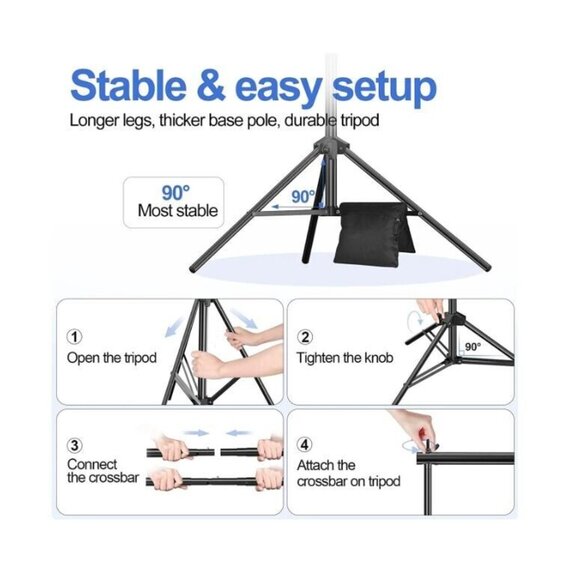 Stable & easy setup
Longer legs, thicker base pole, durable tripod

90°
Most stable

90°

① Open the tripod

② Tighten the knob

90°

③ Connect the crossbar

④ Attach the crossbar on tripod